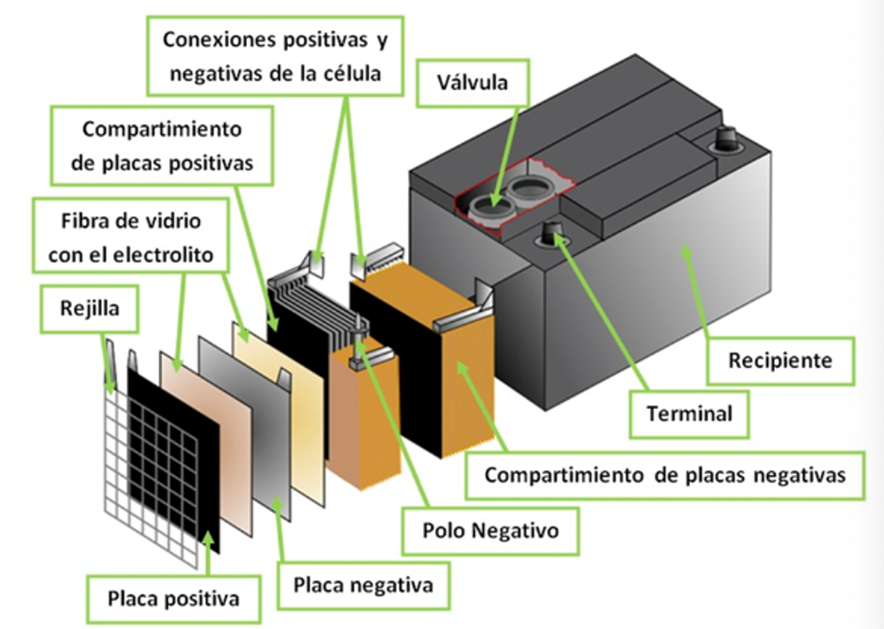 Conexiones positivas y negativas de la célula

Válvula

Compartimiento de placas positivas

Fibra de vidrio con el electrolito

Rejilla

Recipiente

Terminal

Compartimiento de placas negativas

Polo Negativo

Placa negativa

Placa positiva